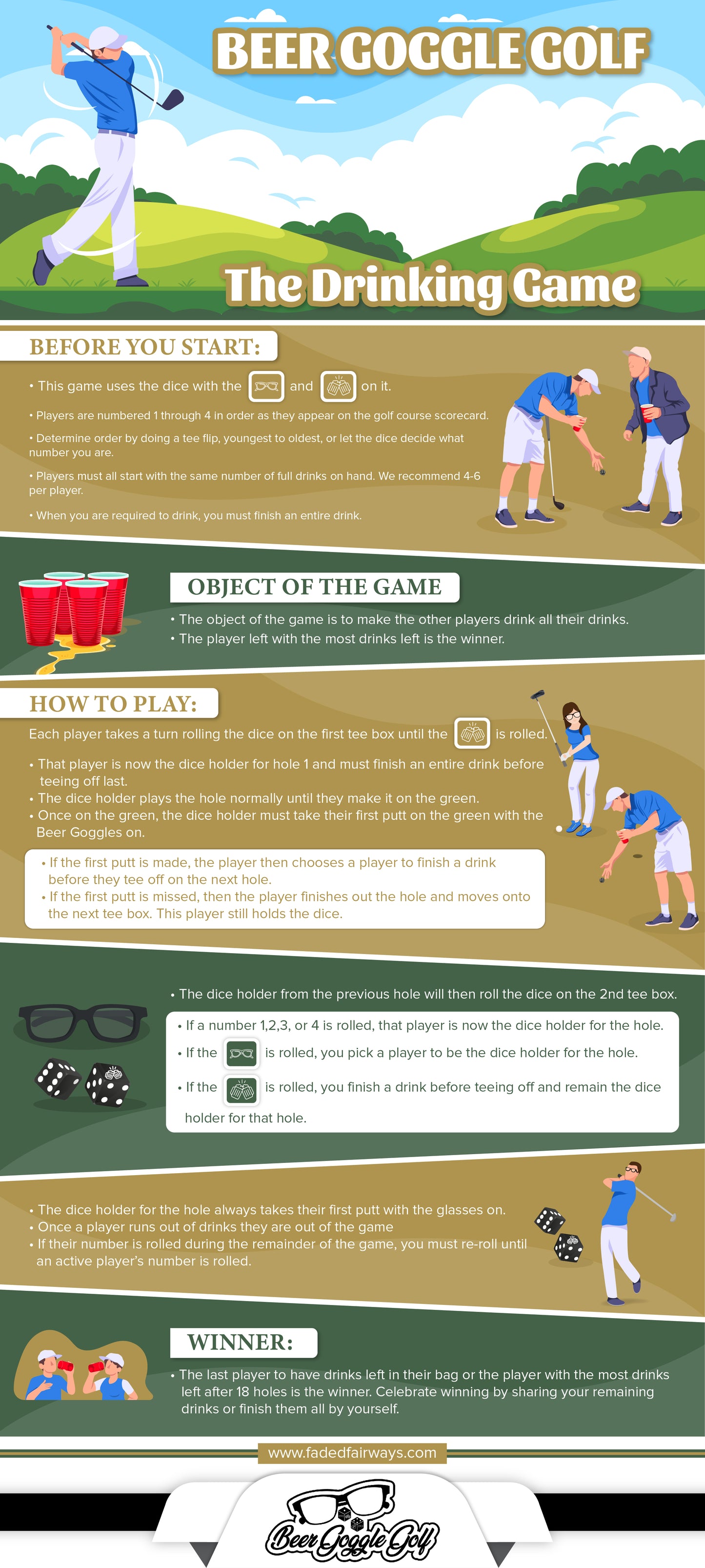 BEER GOGGLE GOLF

The Drinking Game

BEFORE YOU START:

• This game uses the dice with the and on it.

• Players are numbered 1 through 4 in order as they appear on the golf course scorecard.

• Determine order by doing a tee flip, youngest to oldest, or let the dice decide what number you are.

• Players must all start with the same number of full drinks on hand. We recommend 4-6 per player.

• When you are required to drink, you must finish an entire drink.

OBJECT OF THE GAME

• The object of the game is to make the other players drink all their drinks.
• The player left with the most drinks left is the winner.

HOW TO PLAY:

Each player takes a turn rolling the dice on the first tee box until the is rolled.

• That player is now the dice holder for hole 1 and must finish an entire drink before teeing off last.
• The dice holder plays the hole normally until they make it on the green.
• Once on the green, the dice holder must take their first putt on the green with the Beer Goggles on.

• If the first putt is made, the player then chooses a player to finish a drink before they tee off on the next hole.
• If the first putt is missed, then the player finishes out the hole and moves onto the next tee box. This player still holds the dice.

• The dice holder from the previous hole will then roll the dice on the 2nd tee box.

• If a number 1,2,3, or 4 is rolled, that player is now the dice holder for the hole.

• If the is rolled, you pick a player to be the dice holder for the hole.

• If the is rolled, you finish a drink before teeing off and remain the dice holder for that hole.

• The dice holder for the hole always takes their first putt with the glasses on.
• Once a player runs out of drinks they are out of the game
• If their number is rolled during the remainder of the game, you must re-roll until an active player's number is rolled.

WINNER:

• The last player to have drinks left in their bag or the player with the most drinks left after 18 holes is the winner. Celebrate winning by sharing your remaining drinks or finish them all by yourself.

www.fadedfairways.com

Beer Goggle Golf